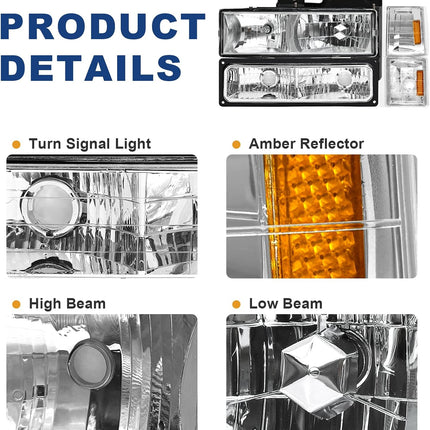 PRODUCT DETAILS

Turn Signal Light

Amber Reflector

High Beam

Low Beam