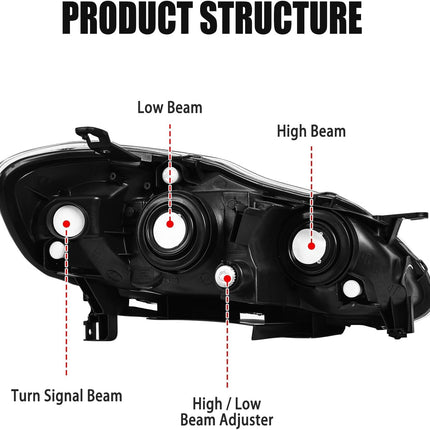 PRODUCT STRUCTURE

Low Beam

High Beam

Turn Signal Beam

High / Low Beam Adjuster