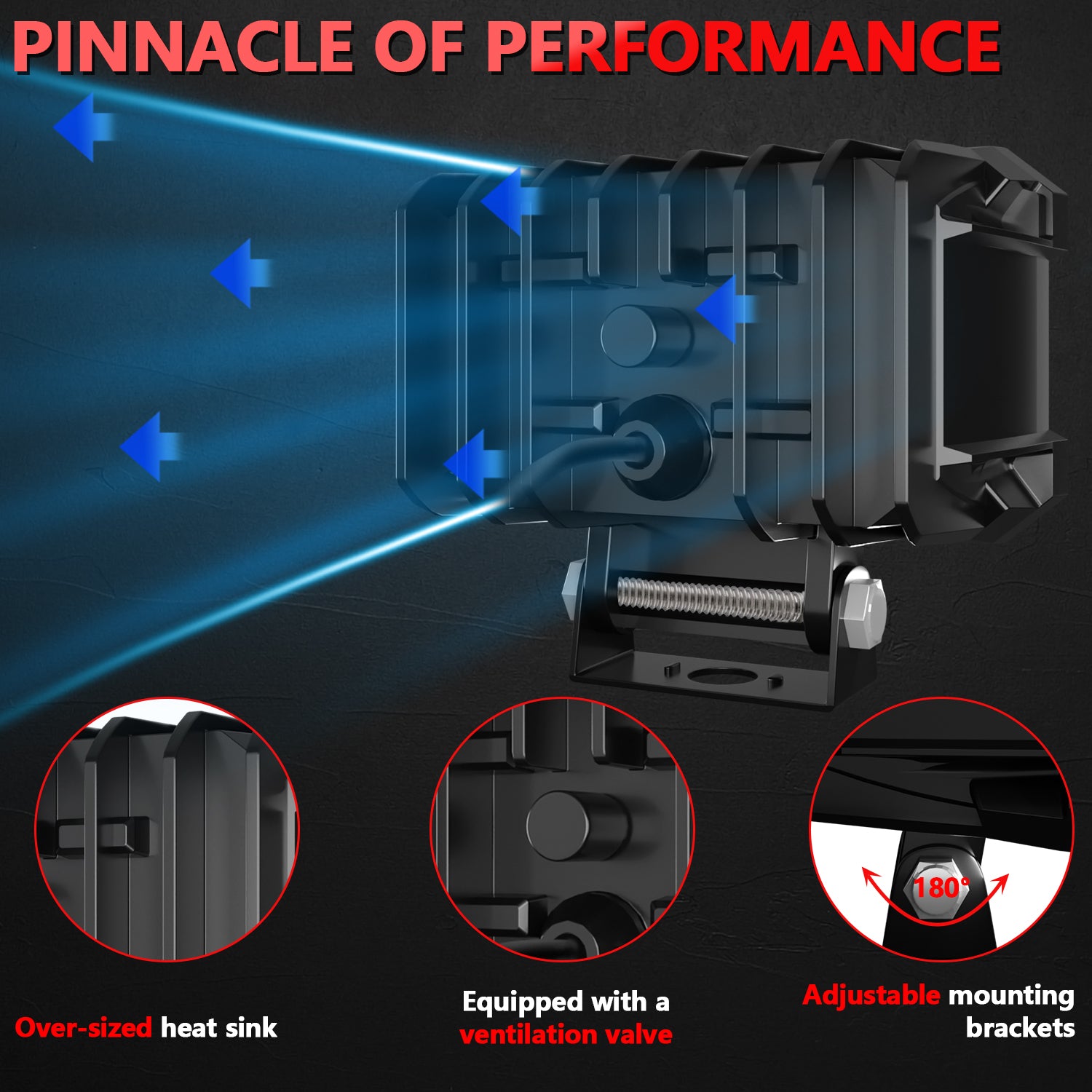 PINNACLE OF PERFORMANCE

180°

Over-sized heat sink

Equipped with a ventilation valve

Adjustable mounting brackets