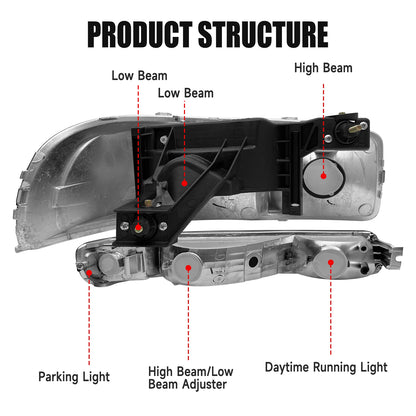 PRODUCT STRUCTURE

Low Beam

Low Beam

High Beam

Parking Light

High Beam/Low Beam Adjuster

Daytime Running Light