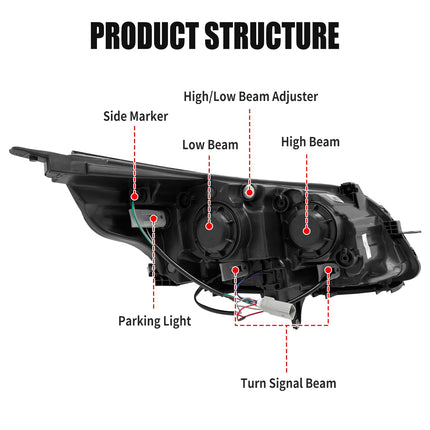 PRODUCT STRUCTURE

High/Low Beam Adjuster

Side Marker

Low Beam

High Beam

Parking Light

Turn Signal Beam